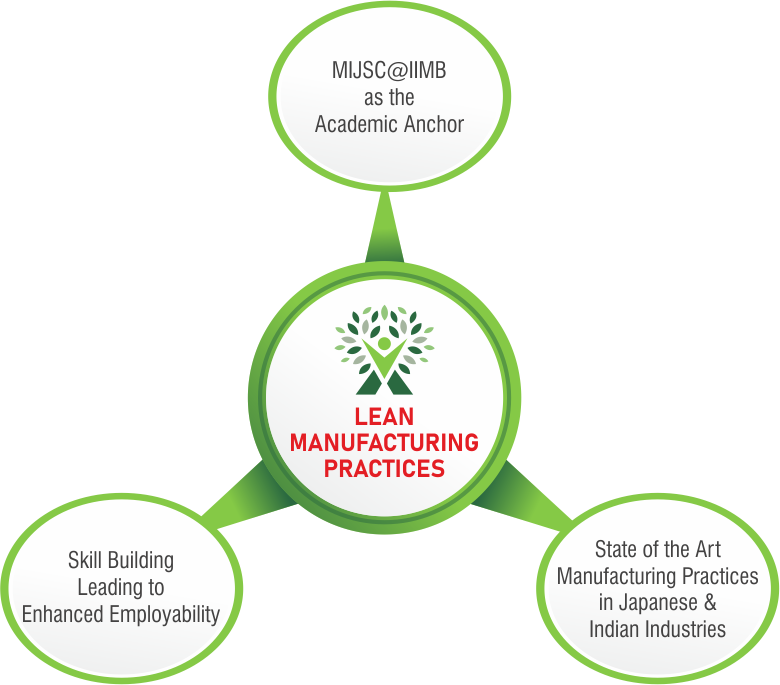 MIJSC@IIMB as the Academic Anchor

LEAN MANUFACTURING PRACTICES

Skill Building Leading to Enhanced Employability

State of the Art Manufacturing Practices in Japanese & Indian Industries